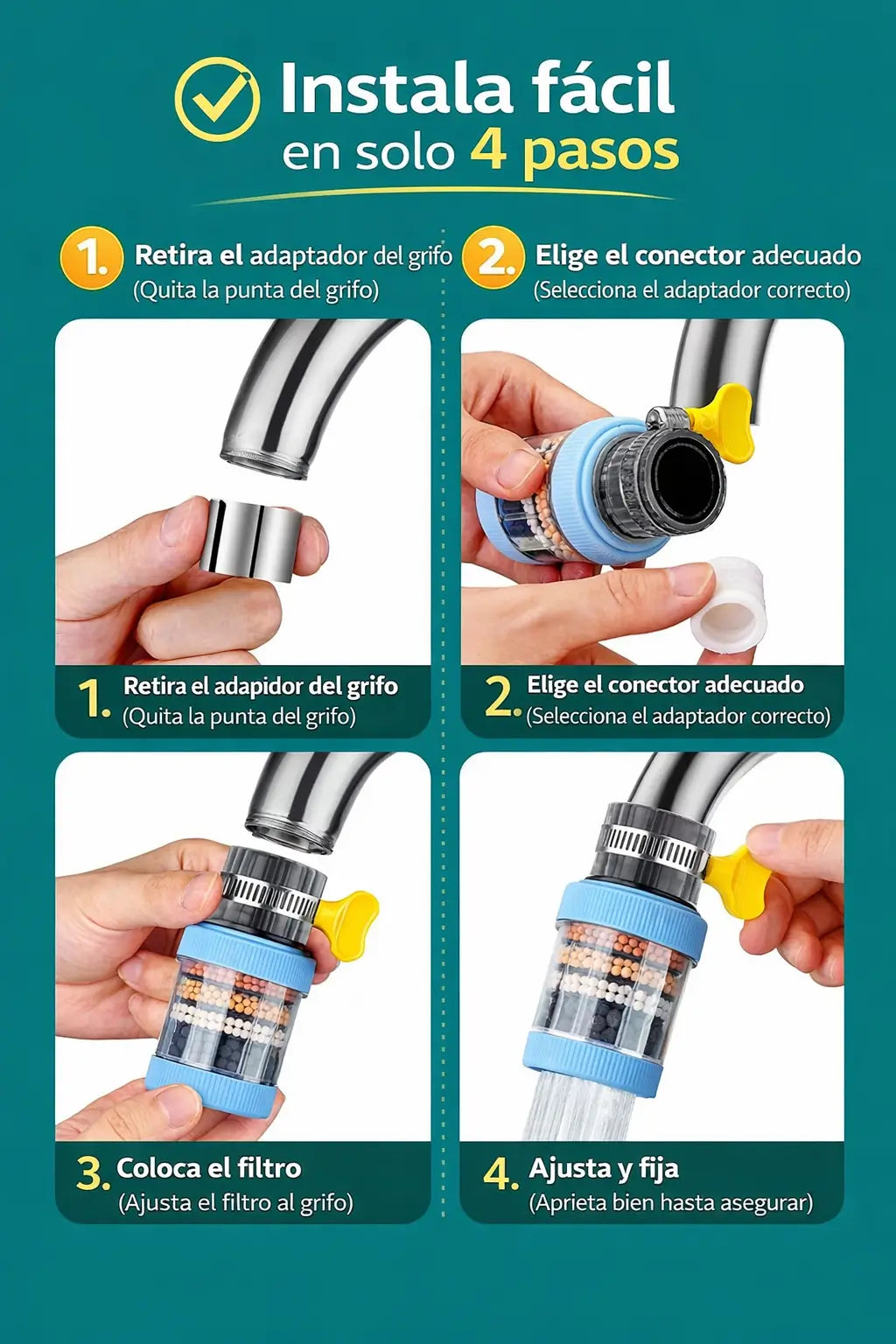 Instala fácil
en solo 4 pasos

1. Retira el adaptador del grifo
(Quita la punta del grifo)

2. Elige el conector adecuado
(Selecciona el adaptador correcto)

1. Retira el adapidor del grifo
(Quita la punta del grifo)

2. Elige el conector adecuado
(Selecciona el adaptador correcto)

3. Coloca el filtro
(Ajusta el filtro al grifo)

4. Ajusta y fija
(Aprieta bien hasta asegurar)